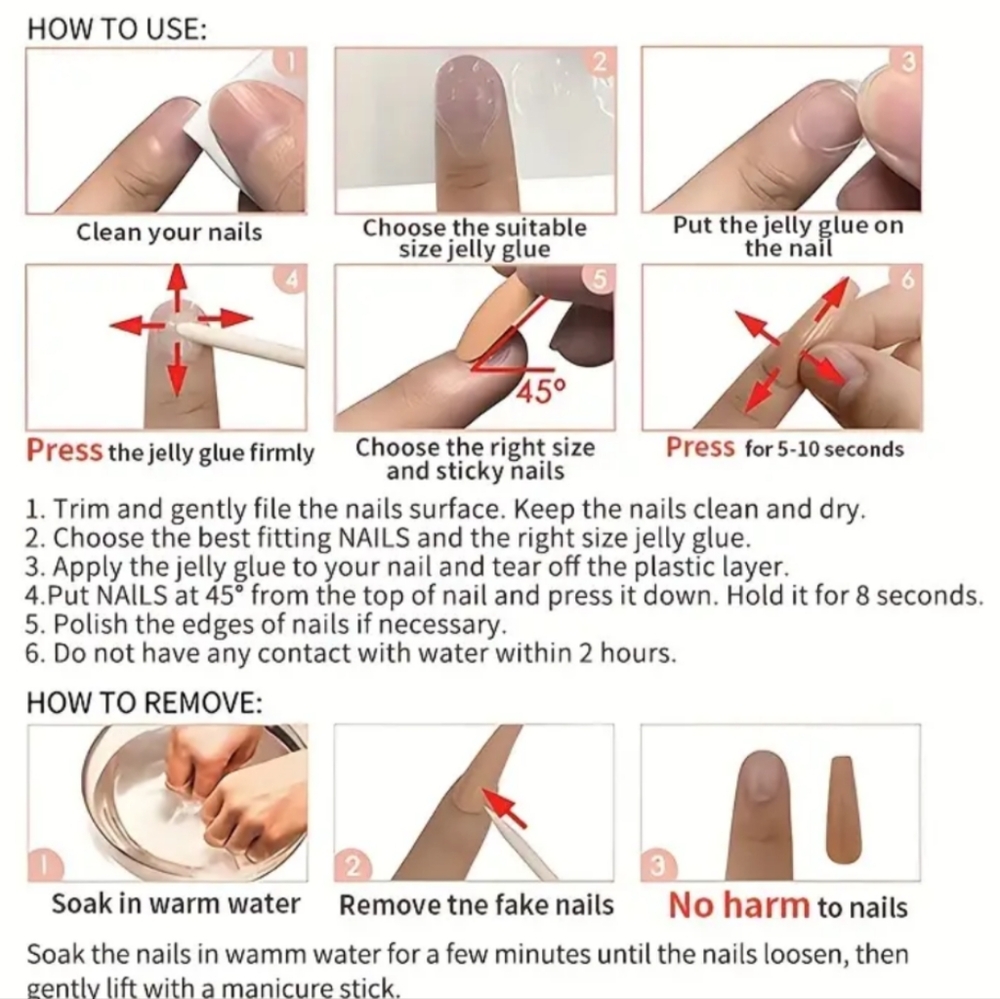 HOW TO USE:

1
Clean your nails

2
Choose the suitable size jelly glue

3
Put the jelly glue on the nail

4
Press the jelly glue firmly

5
45°
Choose the right size and sticky nails

6
Press for 5-10 seconds

1. Trim and gently file the nails surface. Keep the nails clean and dry.
2. Choose the best fitting NAILS and the right size jelly glue.
3. Apply the jelly glue to your nail and tear off the plastic layer.
4.Put NAILS at 45° from the top of nail and press it down. Hold it for 8 seconds.
5. Polish the edges of nails if necessary.
6. Do not have any contact with water within 2 hours.

HOW TO REMOVE:

1
Soak in warm water

2
Remove tne fake nails

3
No harm to nails

Soak the nails in wamm water for a few minutes until the nails loosen, then gently lift with a manicure stick.